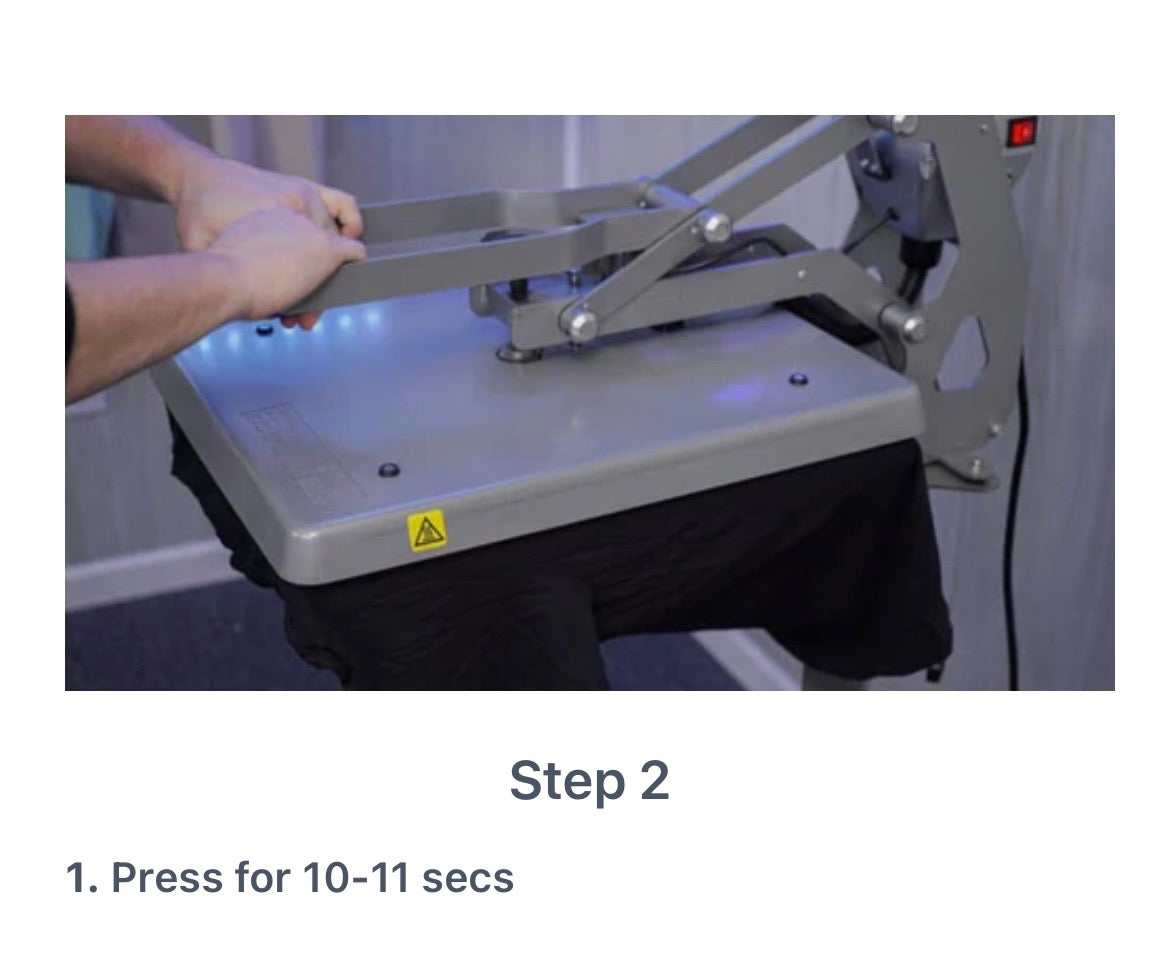 Step 2

1. Press for 10-11 secs